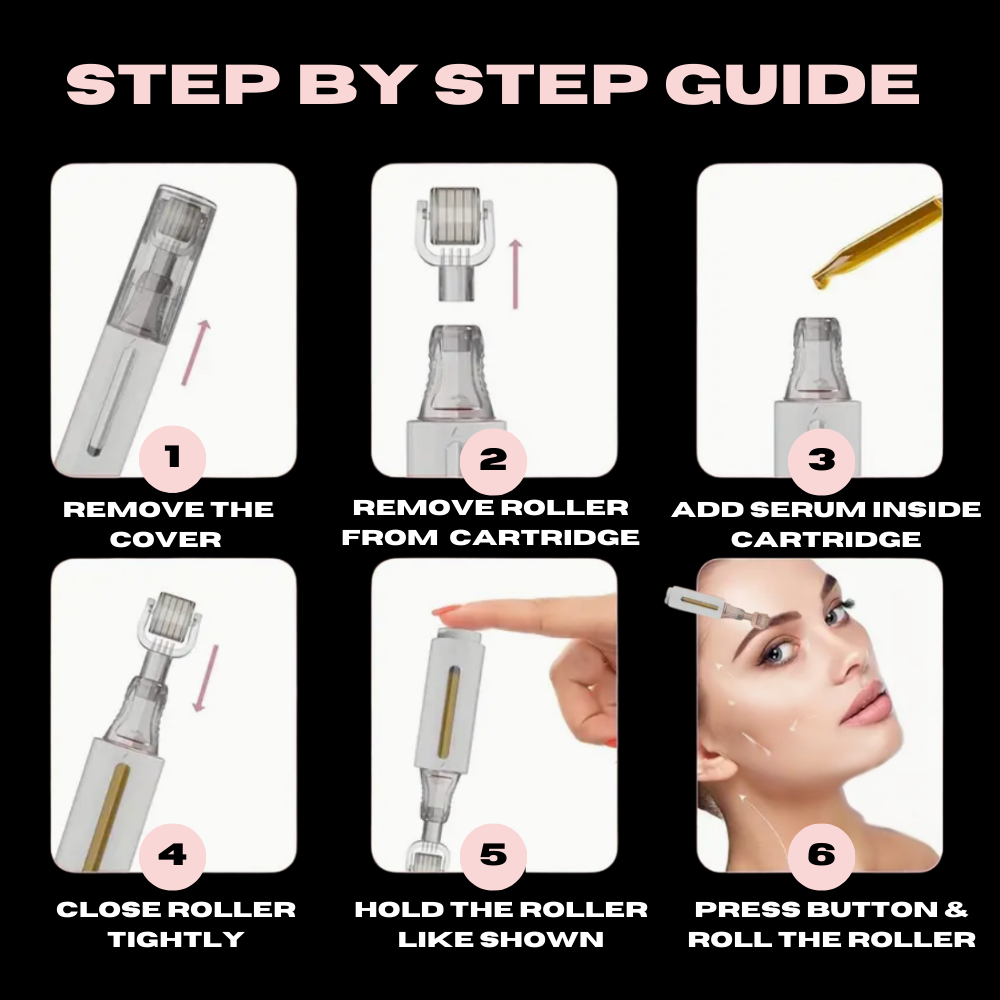 STEP BY STEP GUIDE

1
REMOVE THE COVER

2
REMOVE ROLLER FROM CARTRIDGE

3
ADD SERUM INSIDE CARTRIDGE

4
CLOSE ROLLER TIGHTLY

5
HOLD THE ROLLER LIKE SHOWN

6
PRESS BUTTON & ROLL THE ROLLER